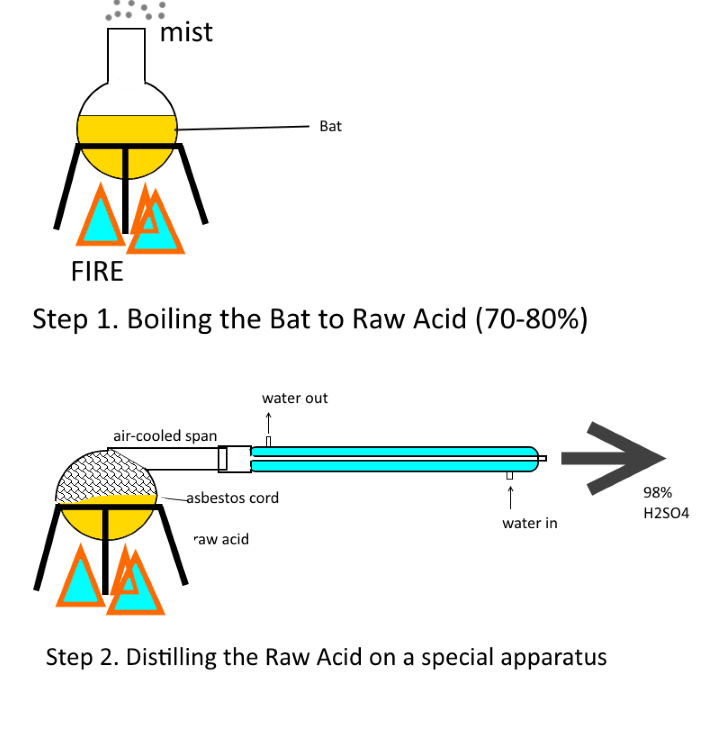 mist

Bat

FIRE

Step 1. Boiling the Bat to Raw Acid (70-80%)

water out

air-cooled span

asbestos cord

raw acid

water in

98%
H2SO4

Step 2. Distilling the Raw Acid on a special apparatus